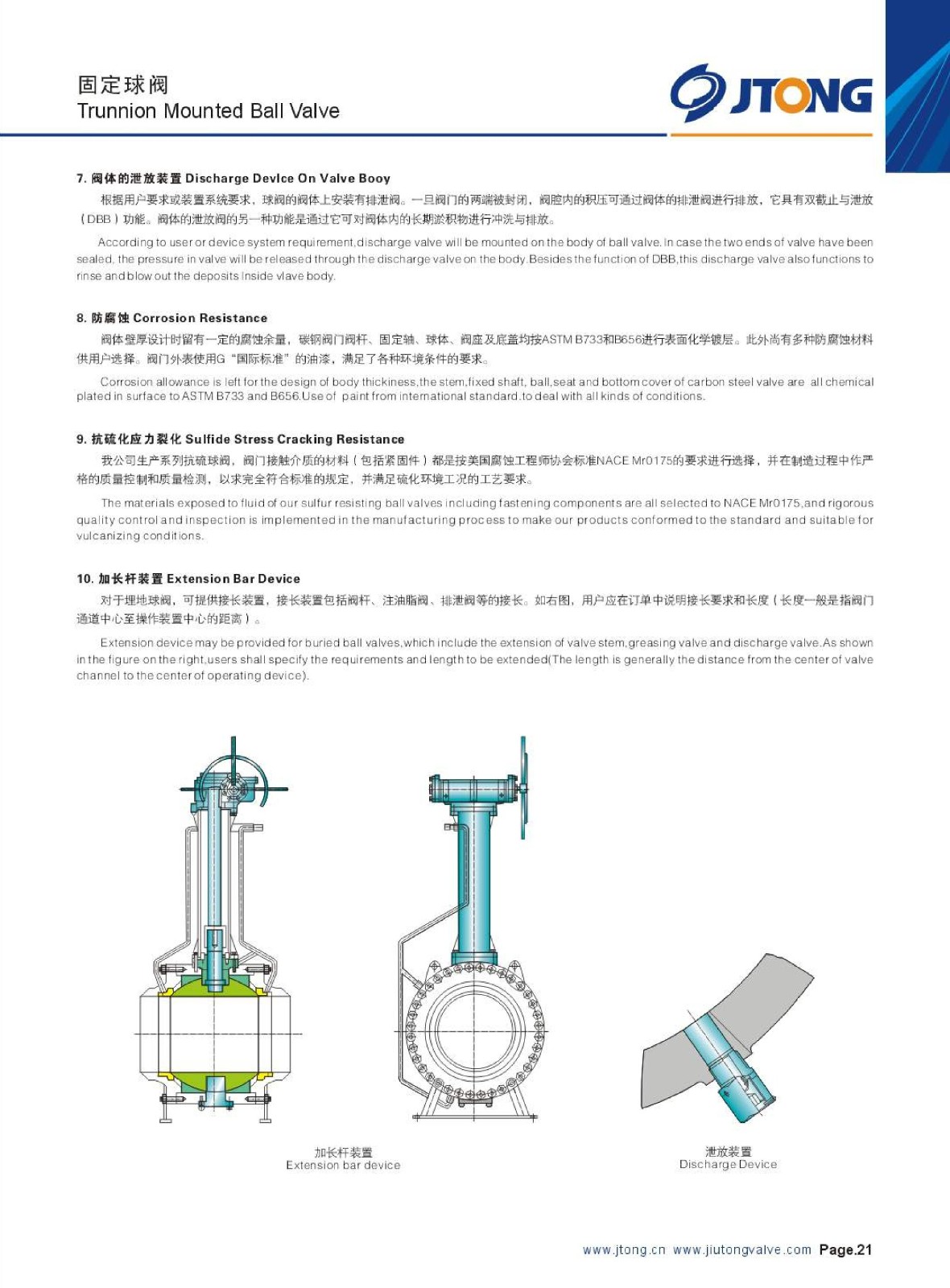 固定球阀
Trunnion Mounted Ball Valve

JTONG

7. 阀体的泄放装置 Discharge Devlce On Valve Booy

根据用户要求或装置系统要求，球阀的阀体上安装有排泄阀。一旦阀门的两端被封闭，阀腔内的积压可通过阀体的排泄阀进行排放，它具有双截止与泄放（DBB）功能。阀体的泄放阀的另一种功能是通过它可对阀体内的长期淤积物进行冲洗与排放。

According to user or device system requirement,discharge valve will be mounted on the body of ball valve. In case the two ends of valve have been sealed, the pressure in valve will be released through the discharge valve on the body.Besides the function of DBB,this discharge valve also functions to rinse and blow out the deposits Inside vlave body.

8. 防腐蚀 Corrosion Resistance

阀体壁厚设计时留有一定的腐蚀余量，碳钢阀门阀杆、固定轴、球体、阀座及底盖均按ASTM B733和B656进行表面化学镀层。此外尚有多种防腐蚀材料供用户选择。阀门外表使用G“国际标准”的油漆，满足了各种环境条件的要求。

Corrosion allowance is left for the design of body thickiness,the stem,fixed shaft, ball,seat and bottom cover of carbon steel valve are all chemical plated in surface to ASTM B733 and B656.Use of paint from international standard.to deal with all kinds of conditions.

9. 抗硫化应力裂化 Sulfide Stress Cracking Resistance

我公司生产系列抗硫球阀，阀门接触介质的材料（包括紧固件）都是按美国腐蚀工程师协会标准NACE Mr0175的要求进行选择，并在制造过程中作严格的质量控制和质量检测，以求完全符合标准的规定，并满足硫化环境工况的工艺要求。

The materials exposed to fluid of our sulfur resisting ball valves including fastening components are all selected to NACE Mr0175,and rigorous quality control and inspection is implemented in the manufacturing process to make our products conformed to the standard and suitable for vulcanizing conditions.

10. 加长杆装置 Extension Bar Device

对于埋地球阀，可提供接长装置，接长装置包括阀杆、注油脂阀、排泄阀等的接长。如右图，用户应在订单中说明接长要求和长度（长度一般是指阀门通道中心至操作装置中心的距离）。

Extension device may be provided for buried ball valves,which include the extension of valve stem,greasing valve and discharge valve.As shown in the figure on the right,users shall specify the requirements and length to be extended(The length is generally the distance from the center of valve channel to the center of operating device).

加长杆装置
Extension bar device

泄放装置
Discharge Device

www.jtong.cn www.jiutongvalve.com Page.21