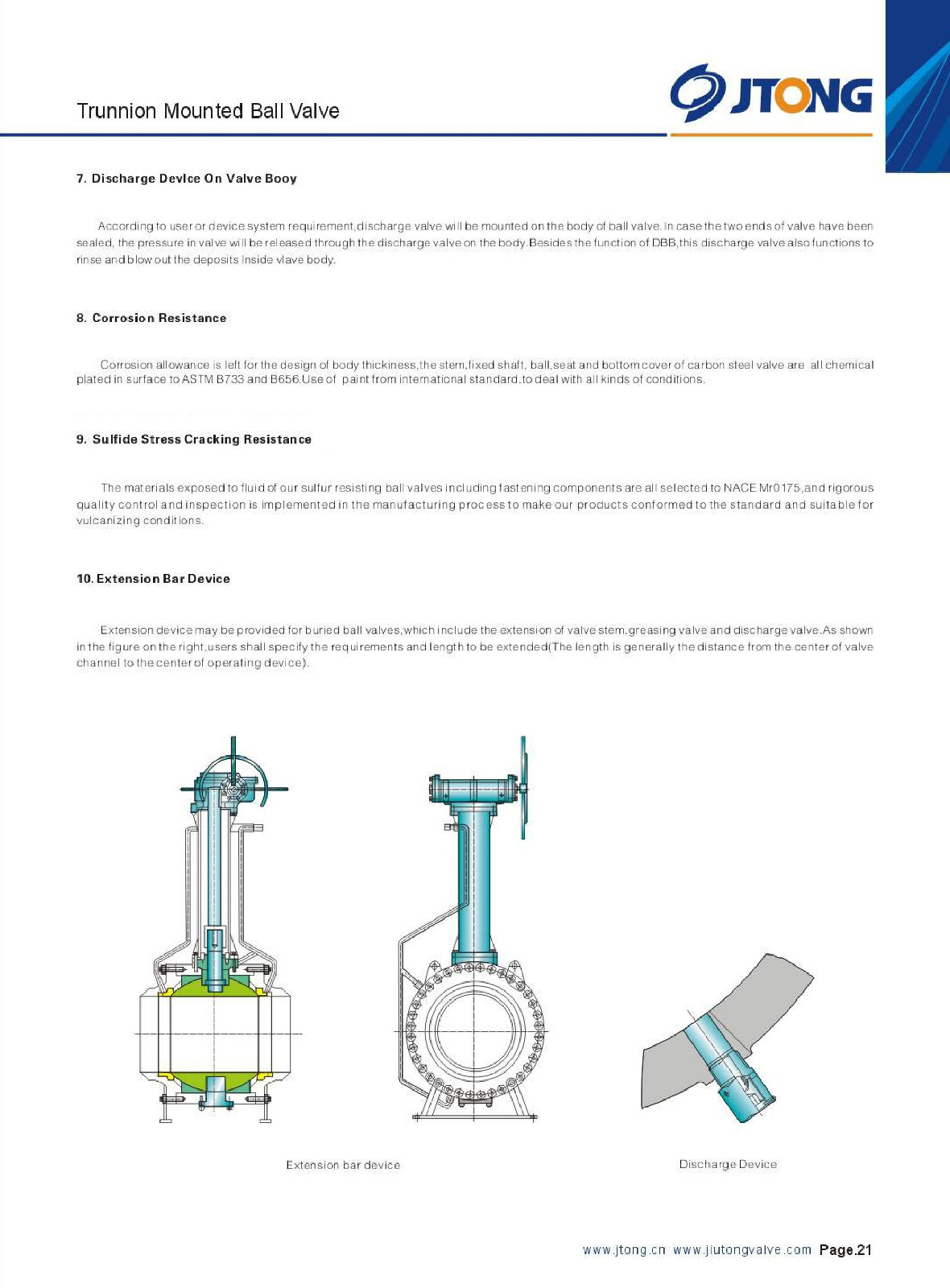 Trunnion Mounted Ball Valve

JTONG

7. Discharge Device On Valve Booy

According to user or device system requirement,discharge valve will be mounted on the body of ball valve. In case the two ends of valve have been sealed, the pressure in valve will be released through the discharge valve on the body.Besides the function of DBB,this discharge valve also functions to rinse and blow out the deposits Inside vlave body.

8. Corrosion Resistance

Corrosion allowance is left for the design of body thickiness,the stem,fixed shaft, ball,seat and bottom cover of carbon steel valve are all chemical plated in surface to ASTM B733 and B656.Use of paint from international standard.to deal with all kinds of conditions.

9. Sulfide Stress Cracking Resistance

The materials exposed to fluid of our sulfur resisting ball valves including fastening components are all selected to NACE Mr0175,and rigorous quality control and inspection is implemented in the manufacturing process to make our products conformed to the standard and suitable for vulcanizing conditions.

10. Extension Bar Device

Extension device may be provided for buried ball valves,which include the extension of valve stem,greasing valve and discharge valve.As shown in the figure on the right,users shall specify the requirements and length to be extended(The length is generally the distance from the center of valve channel to the center of operating device).

Extension bar device

Discharge Device

www.jtong.cn www.jiutongvalve.com Page.21