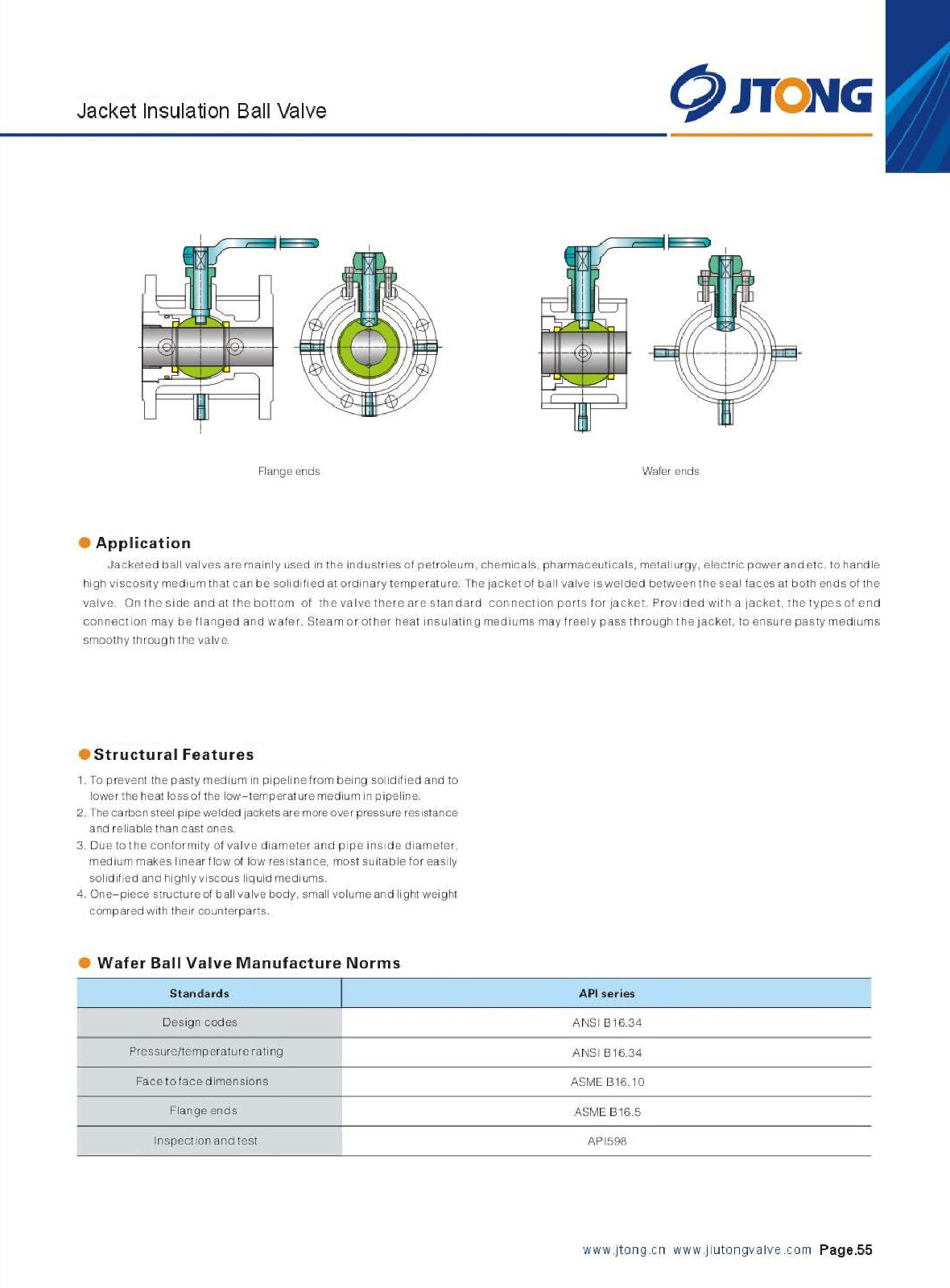 Jacket Insulation Ball Valve

JTONG

Flange ends

Wafer ends

Application

Jacketed ball valves are mainly used in the industries of petroleum, chemicals, pharmaceuticals, metallurgy, electric power and etc. to handle high viscosity medium that can be solidified at ordinary temperature. The jacket of ball valve is welded between the seal faces at both ends of the valve. On the side and at the bottom of the valve there are standard connection ports for jacket. Provided with a jacket, the types of end connection may be flanged and wafer. Steam or other heat insulating mediums may freely pass through the jacket, to ensure pasty mediums smoothy through the valve.

Structural Features

1. To prevent the pasty medium in pipeline from being solidified and to lower the heat loss of the low-temperature medium in pipeline.
2. The carbon steel pipe welded jackets are more over pressure resistance and reliable than cast ones.
3. Due to the conformity of valve diameter and pipe inside diameter, medium makes linear flow of low resistance, most suitable for easily solidified and highly viscous liquid mediums.
4. One-piece structure of ball valve body, small volume and light weight compared with their counterparts.

Wafer Ball Valve Manufacture Norms

| Standards | API series |
|---|---|
| Design codes | ANSI B16.34 |
| Pressure/temperature rating | ANSI B16.34 |
| Face to face dimensions | ASME B16.10 |
| Flange ends | ASME B16.5 |
| Inspection and test | API598 |

www.jtong.cn www.jiutongvalve.com Page.55