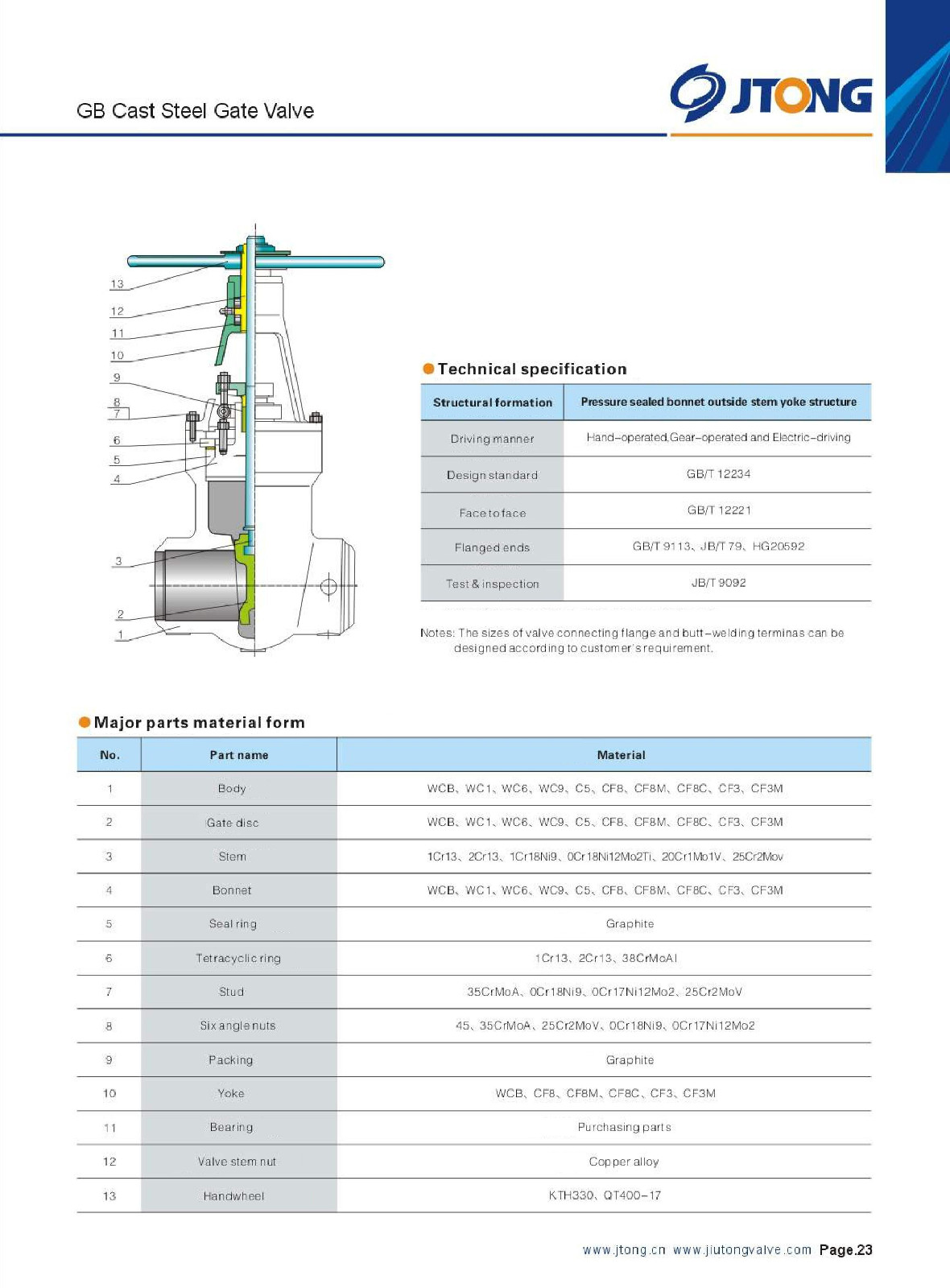 GB Cast Steel Gate Valve

JTONG

13
12
11
10
9
8
7
6
5
4
3
2
1

Technical specification

| Structural formation | Pressure sealed bonnet outside stem yoke structure |
|---|---|
| Driving manner | Hand-operated,Gear-operated and Electric-driving |
| Design standard | GB/T 12234 |
| Face to face | GB/T 12221 |
| Flanged ends | GB/T 9113、JB/T 79、HG20592 |
| Test & inspection | JB/T 9092 |

Notes: The sizes of valve connecting flange and butt-welding terminas can be designed according to customer's requirement.

Major parts material form

| No. | Part name | Material |
|---|---|---|
| 1 | Body | WCB、WC1、WC6、WC9、C5、CF8、CF8M、CF8C、CF3、CF3M |
| 2 | Gate disc | WCB、WC1、WC6、WC9、C5、CF8、CF8M、CF8C、CF3、CF3M |
| 3 | Stem | 1Cr13、2Cr13、1Cr18Ni9、0Cr18Ni12Mo2Ti、20Cr1Mo1V、25Cr2Mov |
| 4 | Bonnet | WCB、WC1、WC6、WC9、C5、CF8、CF8M、CF8C、CF3、CF3M |
| 5 | Seal ring | Graphite |
| 6 | Tetracyclic ring | 1Cr13、2Cr13、38CrMoAl |
| 7 | Stud | 35CrMoA、0Cr18Ni9、0Cr17Ni12Mo2、25Cr2MoV |
| 8 | Six angle nuts | 45、35CrMoA、25Cr2MoV、0Cr18Ni9、0Cr17Ni12Mo2 |
| 9 | Packing | Graphite |
| 10 | Yoke | WCB、CF8、CF8M、CF8C、CF3、CF3M |
| 11 | Bearing | Purchasing parts |
| 12 | Valve stem nut | Copper alloy |
| 13 | Handwheel | KTH330、QT400-17 |

www.jtong.cn www.jiutongvalve.com Page.23