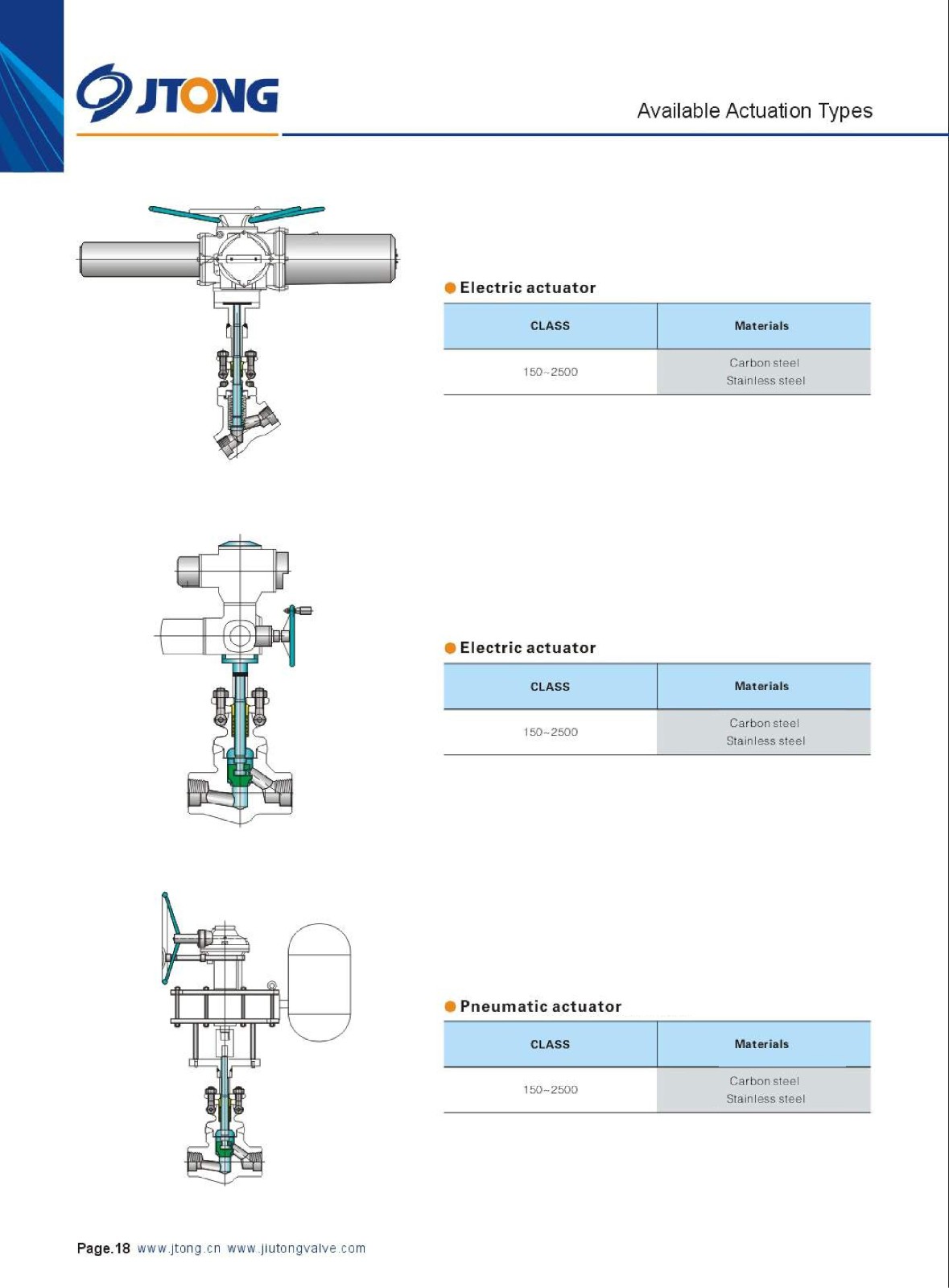 JTONG

Available Actuation Types

Electric actuator

| CLASS | Materials |
|---|---|
| 150~2500 | Carbon steel Stainless steel |

Electric actuator

| CLASS | Materials |
|---|---|
| 150~2500 | Carbon steel Stainless steel |

Pneumatic actuator

| CLASS | Materials |
|---|---|
| 150~2500 | Carbon steel Stainless steel |

Page.18 www.jtong.cn www.jiutongvalve.com